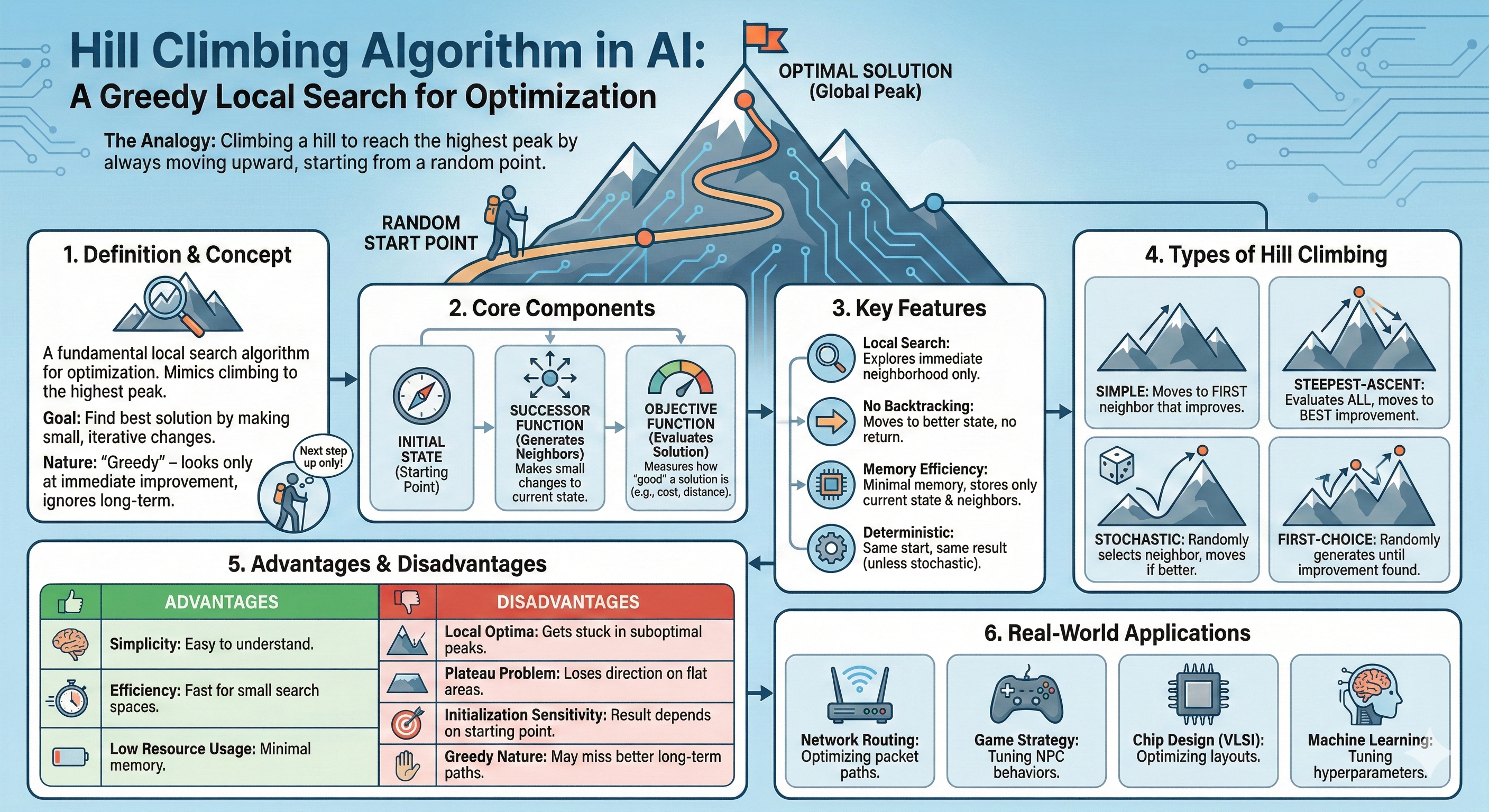 Hill Climbing Algorithm in AI:
A Greedy Local Search for Optimization

The Analogy: Climbing a hill to reach the highest peak by always moving upward, starting from a random point.

OPTIMAL SOLUTION (Global Peak)

RANDOM START POINT

1. Definition & Concept

A fundamental local search algorithm for optimization. Mimics climbing to the highest peak.

Goal: Find best solution by making small, iterative changes.

Nature: "Greedy" – looks only at immediate improvement, ignores long-term.

Next step up only!

2. Core Components

INITIAL STATE (Starting Point)

SUCCESSOR FUNCTION (Generates Neighbors) Makes small changes to current state.

OBJECTIVE FUNCTION (Evaluates Solution) Measures how "good" a solution is (e.g., cost, distance).

3. Key Features

Local Search: Explores immediate neighborhood only.

No Backtracking: Moves to better state, no return.

Memory Efficiency: Minimal memory, stores only current state & neighbors.

Deterministic: Same start, same result (unless stochastic).

4. Types of Hill Climbing

SIMPLE: Moves to FIRST neighbor that improves.

STEEPEST-ASCENT: Evaluates ALL, moves to BEST improvement.

STOCHASTIC: Randomly selects neighbor, moves if better.

FIRST-CHOICE: Randomly generates until improvement found.

5. Advantages & Disadvantages

| ADVANTAGES | DISADVANTAGES |
|---|---|
| Simplicity: Easy to understand. | Local Optima: Gets stuck in suboptimal peaks. |
| Efficiency: Fast for small search spaces. | Plateau Problem: Loses direction on flat areas. |
| Low Resource Usage: Minimal memory. | Initialization Sensitivity: Result depends on starting point. |
| | Greedy Nature: May miss better long-term paths. |

6. Real-World Applications

Network Routing: Optimizing packet paths.

Game Strategy: Tuning NPC behaviors.

Chip Design (VLSI): Optimizing layouts.

Machine Learning: Tuning hyperparameters.